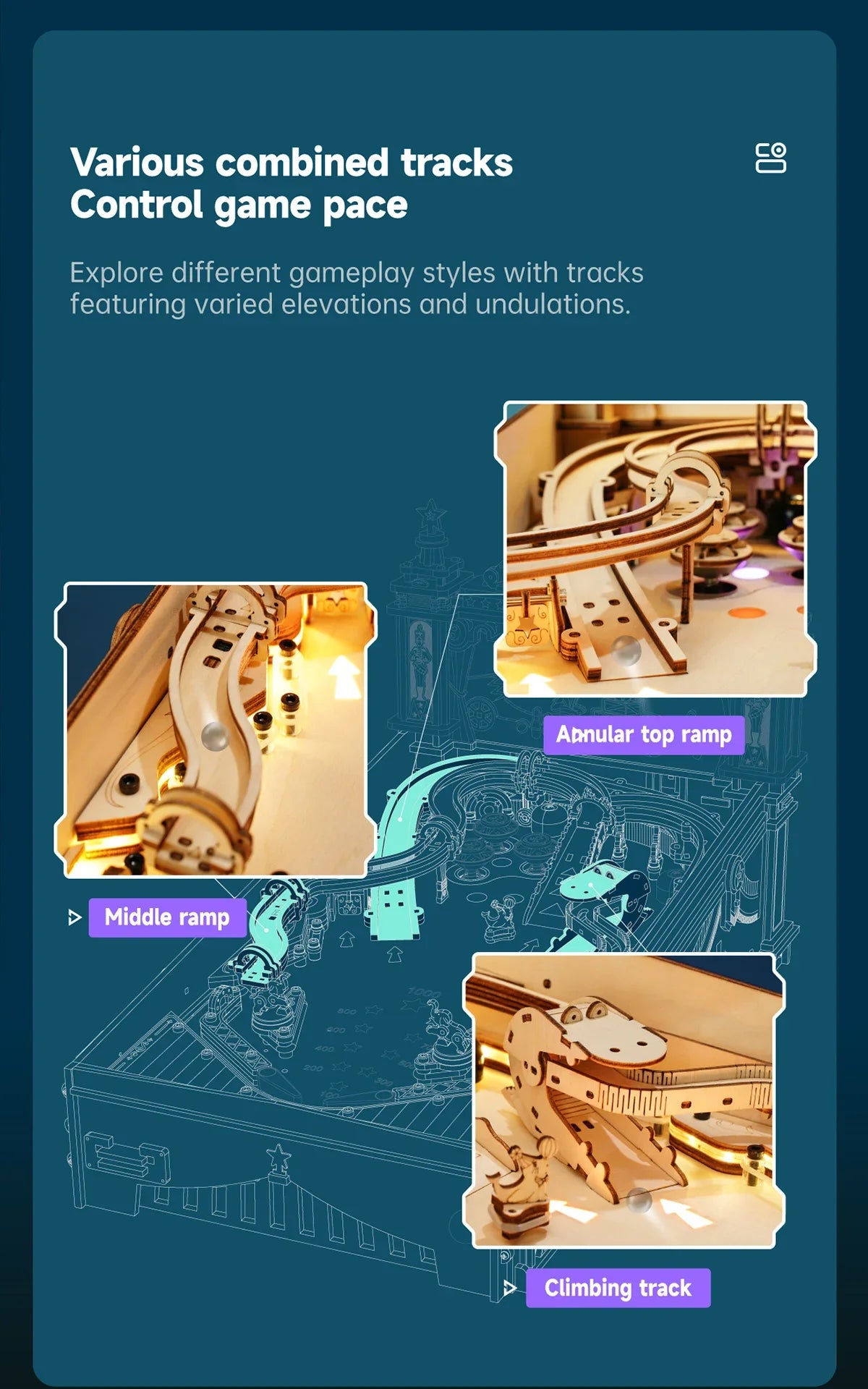 Various combined tracks
Control game pace

Explore different gameplay styles with tracks featuring varied elevations and undulations.

Annular top ramp

Middle ramp

1000
800
600
400
200

Climbing track